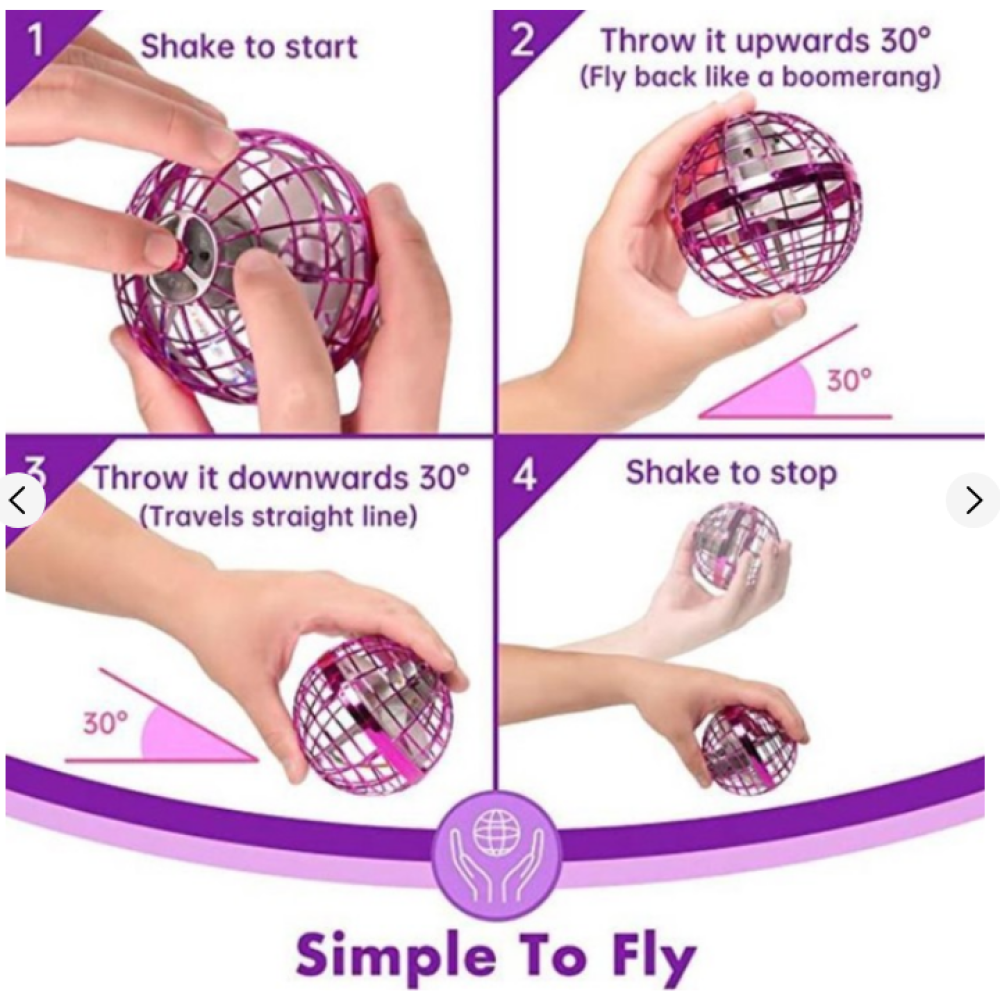 1 Shake to start

2 Throw it upwards 30°
(Fly back like a boomerang)

30°

3 Throw it downwards 30°
(Travels straight line)

30°

4 Shake to stop

Simple To Fly